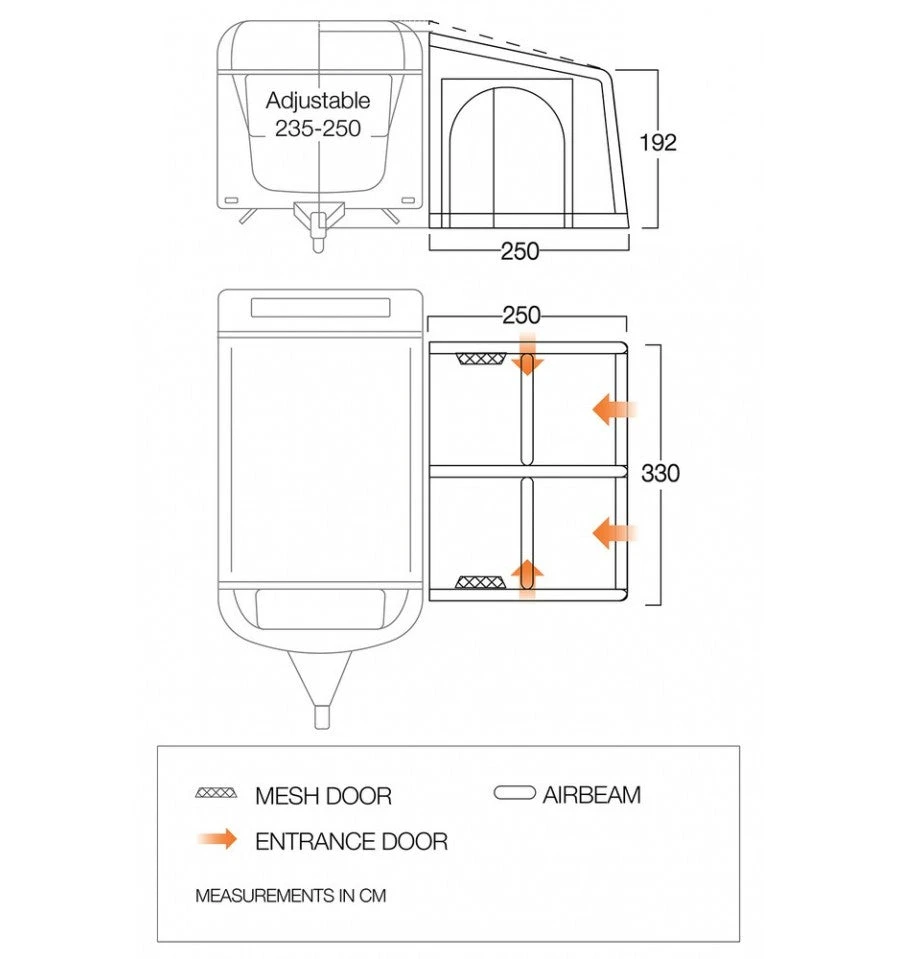 Adjustable
235-250

192

250

250

330

MESH DOOR

AIRBEAM

ENTRANCE DOOR

MEASUREMENTS IN CM